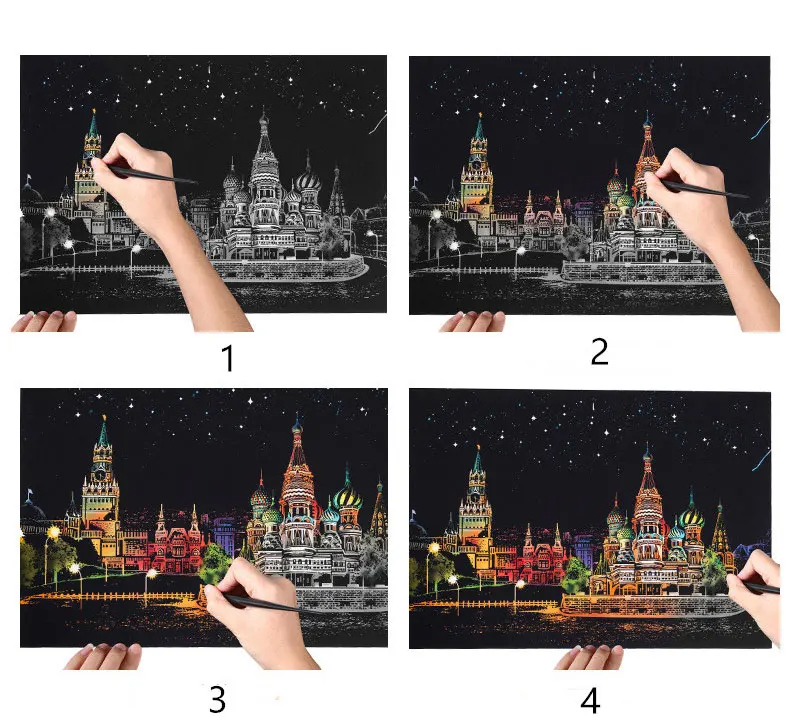 1

2

3

4